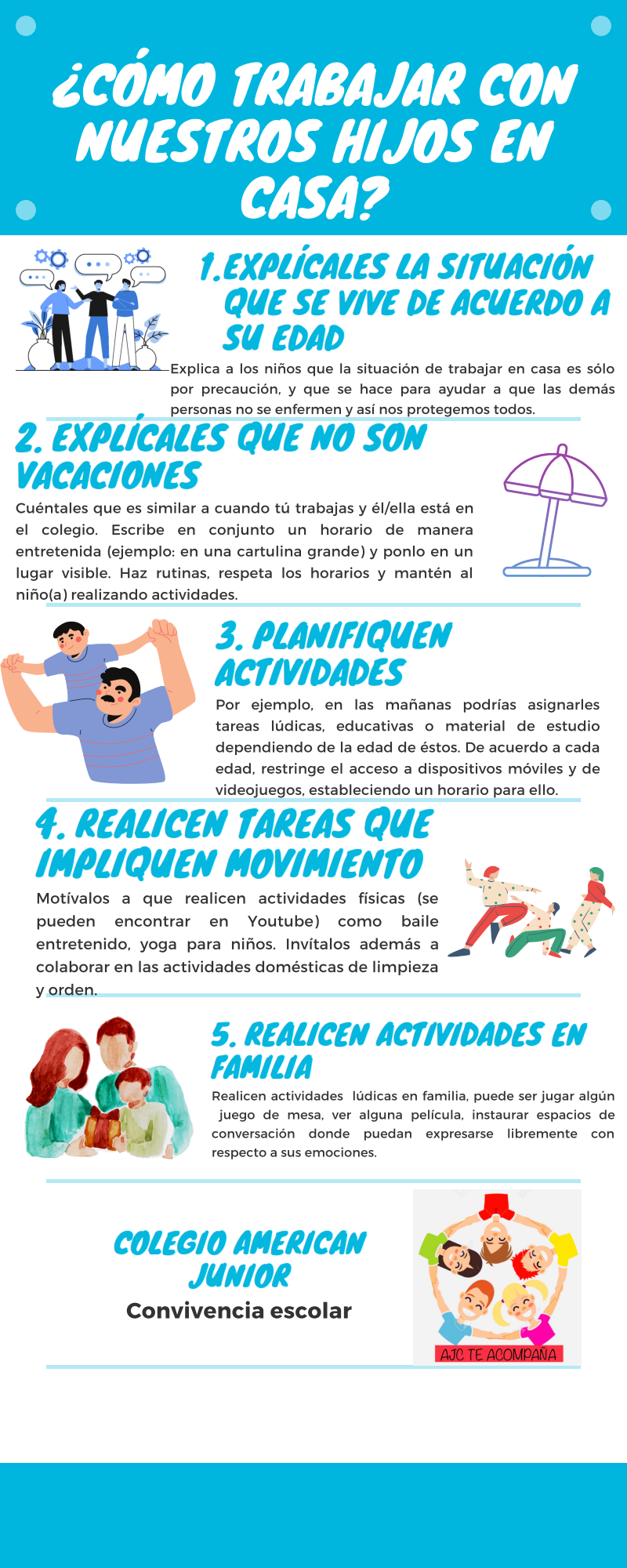 ¿CÓMO TRABAJAR CON NUESTROS HIJOS EN CASA?

1.EXPLÍCALES LA SITUACIÓN QUE SE VIVE DE ACUERDO A SU EDAD

Explica a los niños que la situación de trabajar en casa es sólo por precaución, y que se hace para ayudar a que las demás personas no se enfermen y así nos protegemos todos.

2. EXPLÍCALES QUE NO SON VACACIONES

Cuéntales que es similar a cuando tú trabajas y él/ella está en el colegio. Escribe en conjunto un horario de manera entretenida (ejemplo: en una cartulina grande) y ponlo en un lugar visible. Haz rutinas, respeta los horarios y mantén al niño(a) realizando actividades.

3. PLANIFIQUEN ACTIVIDADES

Por ejemplo, en las mañanas podrías asignarles tareas lúdicas, educativas o material de estudio dependiendo de la edad de éstos. De acuerdo a cada edad, restringe el acceso a dispositivos móviles y de videojuegos, estableciendo un horario para ello.

4. REALICEN TAREAS QUE IMPLIQUEN MOVIMIENTO

Motívalos a que realicen actividades físicas (se pueden encontrar en Youtube) como baile entretenido, yoga para niños. Invítalos además a colaborar en las actividades domésticas de limpieza y orden.

5. REALICEN ACTIVIDADES EN FAMILIA

Realicen actividades lúdicas en familia, puede ser jugar algún juego de mesa, ver alguna película, instaurar espacios de conversación donde puedan expresarse libremente con respecto a sus emociones.

COLEGIO AMERICAN JUNIOR
Convivencia escolar

AJC TE ACOMPAÑA